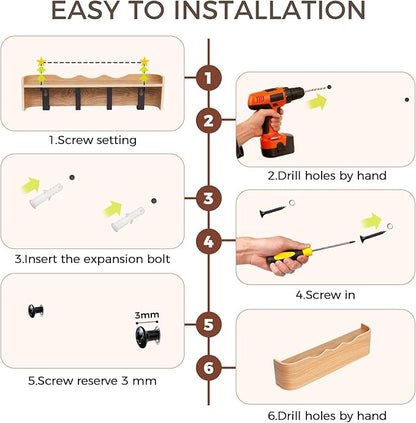 EASY TO INSTALLATION

1

1.Screw setting

2

2.Drill holes by hand

3

3.Insert the expansion bolt

4

4.Screw in

5

3mm

5.Screw reserve 3 mm

6

6.Drill holes by hand