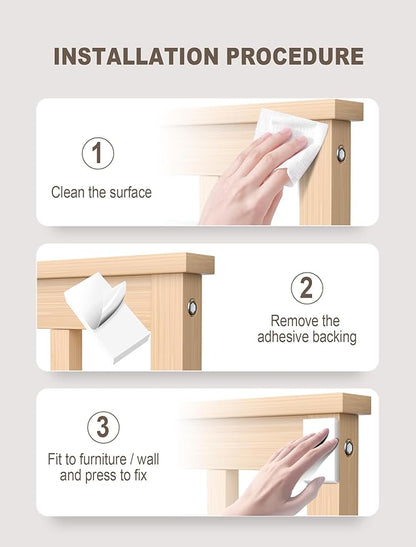 INSTALLATION PROCEDURE

1

Clean the surface

2

Remove the adhesive backing

3

Fit to furniture / wall and press to fix