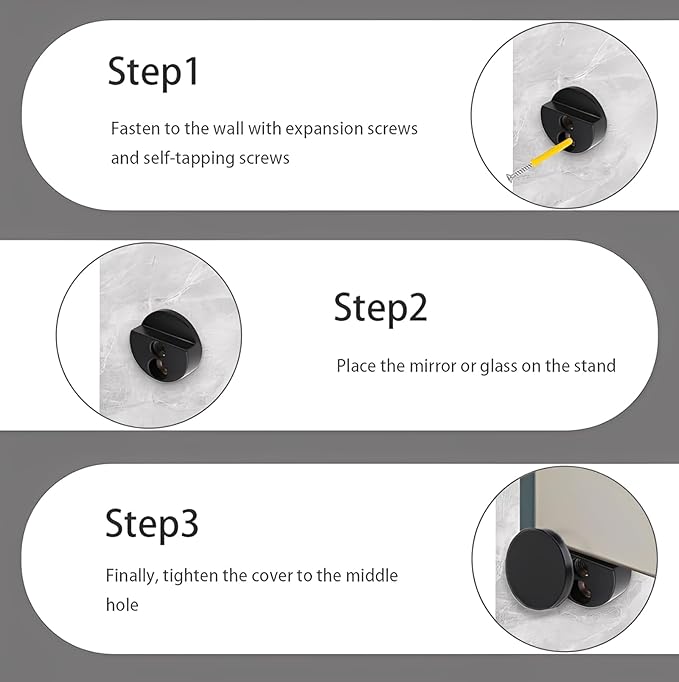 Step1

Fasten to the wall with expansion screws and self-tapping screws

Step2

Place the mirror or glass on the stand

Step3

Finally, tighten the cover to the middle hole