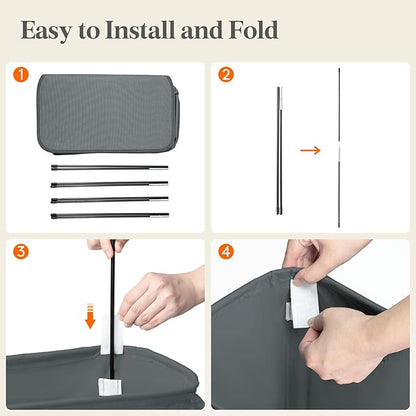 Easy to Install and Fold

1

2

3

4