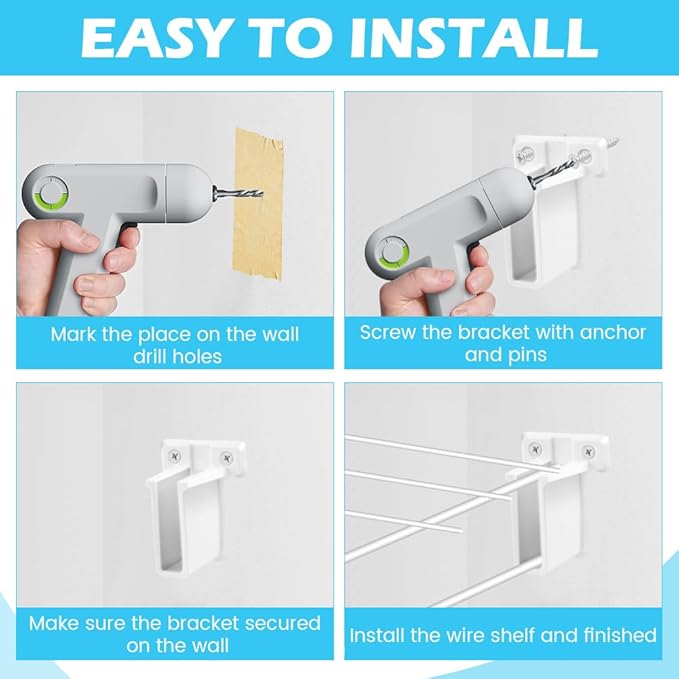 EASY TO INSTALL

Mark the place on the wall drill holes

Screw the bracket with anchor and pins

Make sure the bracket secured on the wall

Install the wire shelf and finished