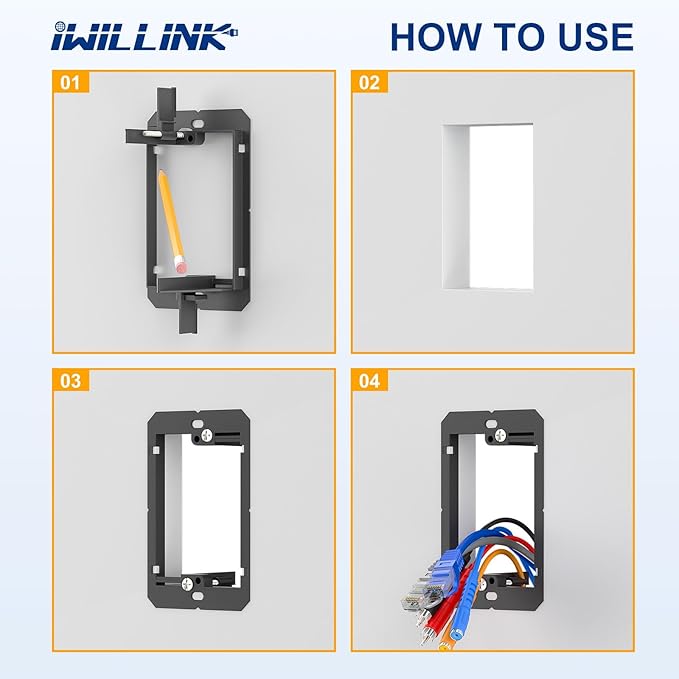 iWILLINK

HOW TO USE

01

02

03

04