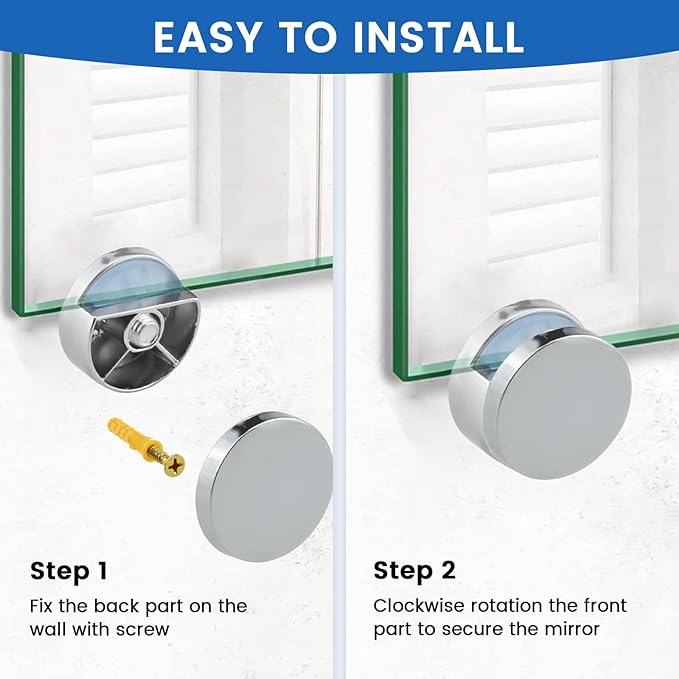 EASY TO INSTALL

Step 1
Fix the back part on the wall with screw

Step 2
Clockwise rotation the front part to secure the mirror