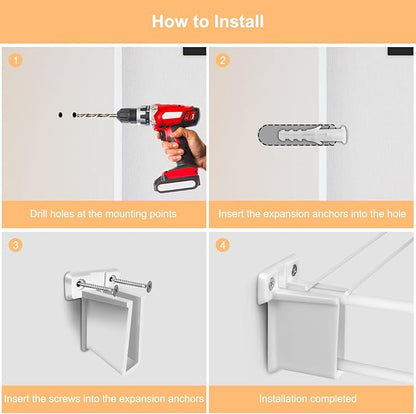 How to Install

1

Drill holes at the mounting points

2

Insert the expansion anchors into the hole

3

Insert the screws into the expansion anchors

4

Installation completed