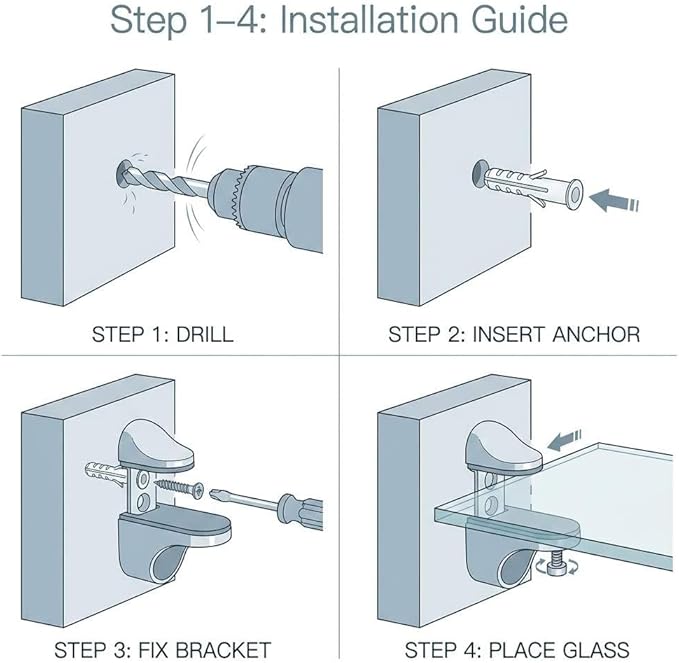 Step 1–4: Installation Guide

STEP 1: DRILL

STEP 2: INSERT ANCHOR

STEP 3: FIX BRACKET

STEP 4: PLACE GLASS