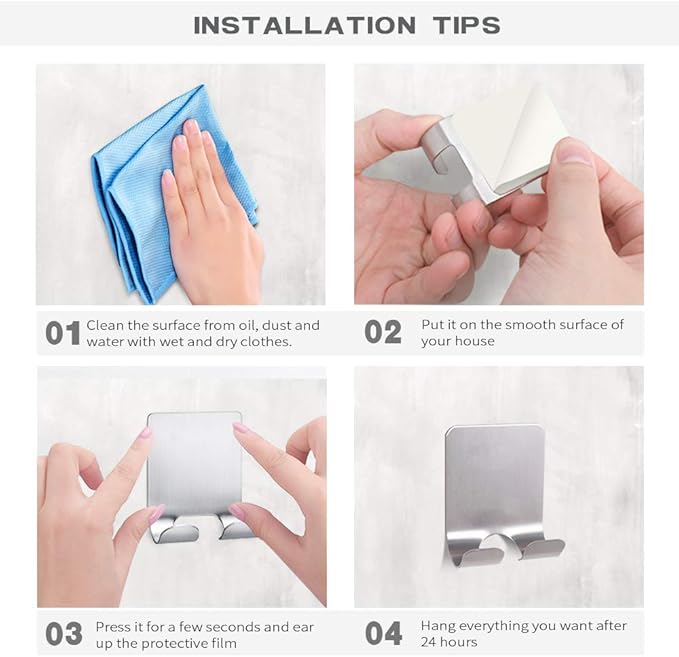 INSTALLATION TIPS

01 Clean the surface from oil, dust and water with wet and dry clothes.

02 Put it on the smooth surface of your house

03 Press it for a few seconds and ear up the protective film

04 Hang everything you want after 24 hours