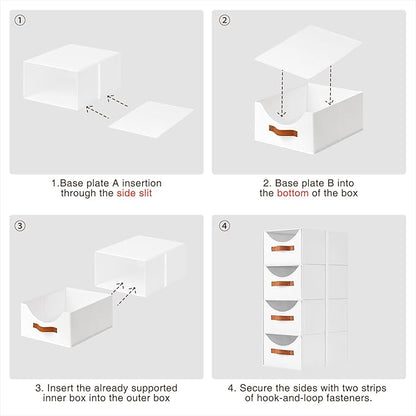 ①

1.Base plate A insertion through the side slit

②

2. Base plate B into the bottom of the box

③

3. Insert the already supported inner box into the outer box

④

4. Secure the sides with two strips of hook-and-loop fasteners.