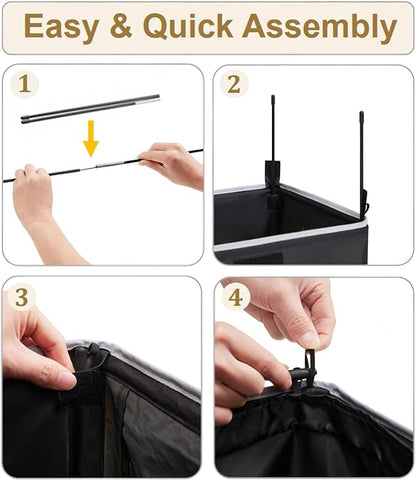 Easy & Quick Assembly

1

2

3

4