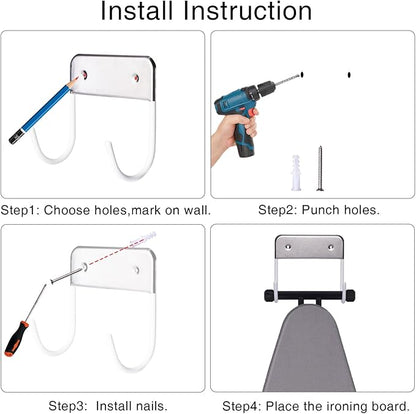 Install Instruction

Step1: Choose holes,mark on wall.

Step2: Punch holes.

Step3: Install nails.

Step4: Place the ironing board.