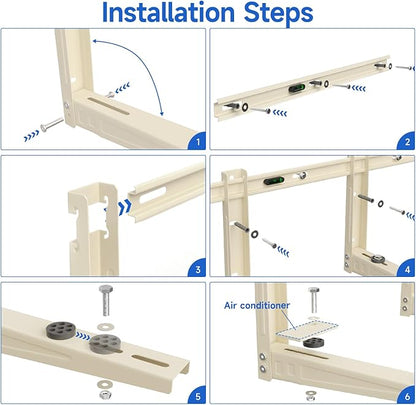 Installation Steps

1

2

3

4

5

Air conditioner

6