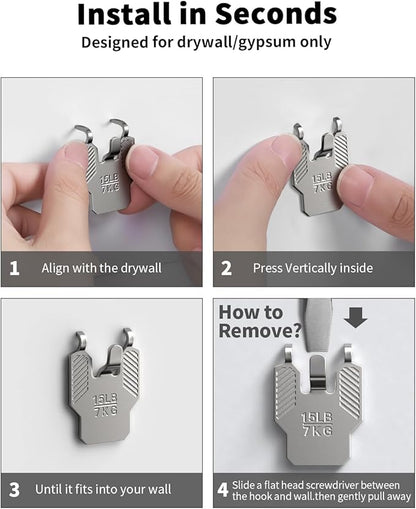 Install in Seconds
Designed for drywall/gypsum only

15LB
7KG

1 Align with the drywall

15LB
7KG

2 Press Vertically inside

15LB
7KG

3 Until it fits into your wall

How to Remove?

15LB
7KG

4 Slide a flat head screwdriver between the hook and wall.then gently pull away