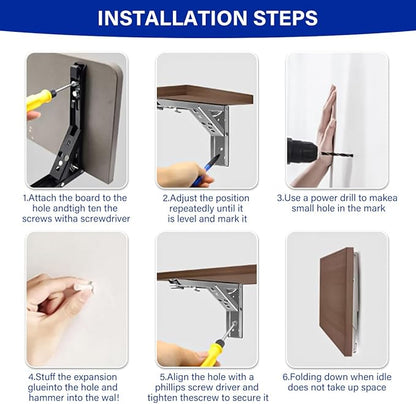 INSTALLATION STEPS

1.Attach the board to the hole andtigh ten the screws witha screwdriver

2.Adjust the position repeatedly until it is level and mark it

3.Use a power drill to makea small hole in the mark

4.Stuff the expansion glueinto the hole and hammer into the wal!

5.Align the hole with a phillips screw driver and tighten thescrew to secure it

6.Folding down when idle does not take up space