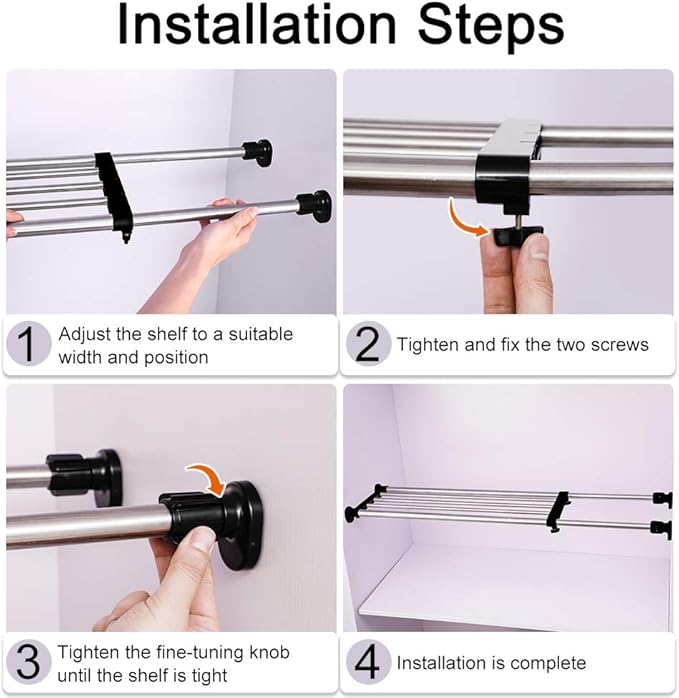 Installation Steps

1 Adjust the shelf to a suitable width and position

2 Tighten and fix the two screws

3 Tighten the fine-tuning knob until the shelf is tight

4 Installation is complete