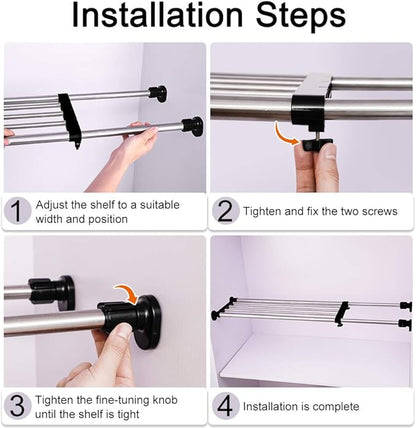 Installation Steps

1 Adjust the shelf to a suitable width and position

2 Tighten and fix the two screws

3 Tighten the fine-tuning knob until the shelf is tight

4 Installation is complete