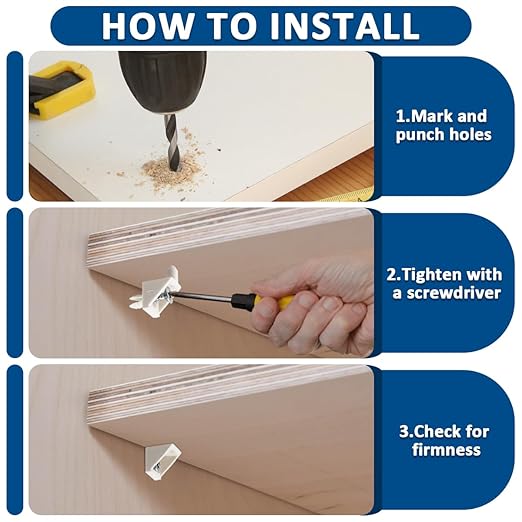 HOW TO INSTALL

1.Mark and punch holes

2.Tighten with a screwdriver

3.Check for firmness