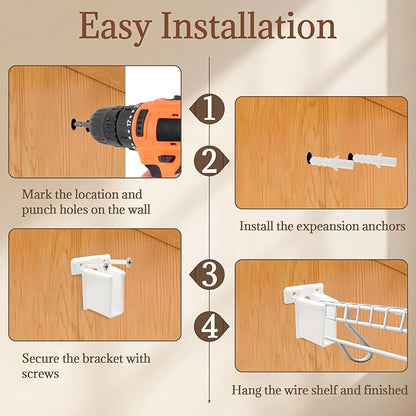 Easy Installation

1

Mark the location and punch holes on the wall

2

Install the expeansion anchors

3

Secure the bracket with screws

4

Hang the wire shelf and finished