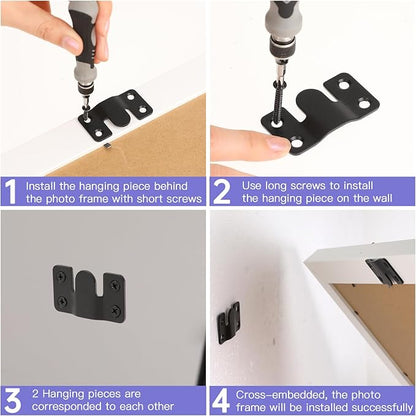 1 Install the hanging piece behind the photo frame with short screws

2 Use long screws to install the hanging piece on the wall

3 2 Hanging pieces are corresponded to each other

4 Cross-embedded, the photo frame will be installed successfully