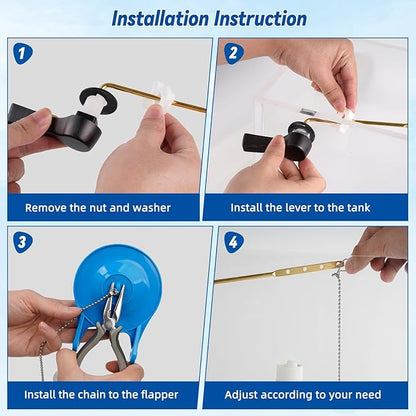 Installation Instruction

1

Remove the nut and washer

2

Install the lever to the tank

3

Install the chain to the flapper

4

Adjust according to your need