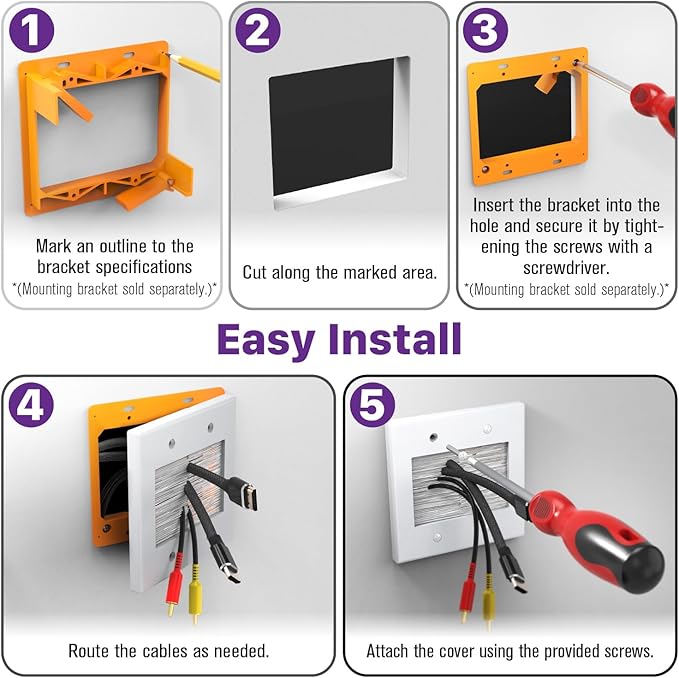 1

Mark an outline to the bracket specifications
*(Mounting bracket sold separately.)*

2

Cut along the marked area.

3

Insert the bracket into the hole and secure it by tightening the screws with a screwdriver.
*(Mounting bracket sold separately.)*

Easy Install

4

Route the cables as needed.

5

Attach the cover using the provided screws.