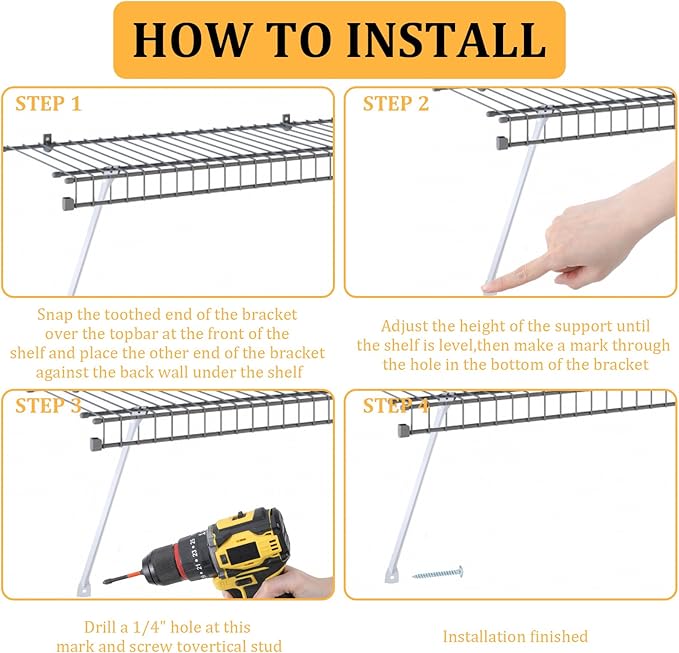 HOW TO INSTALL

STEP 1

Snap the toothed end of the bracket over the topbar at the front of the shelf and place the other end of the bracket against the back wall under the shelf

STEP 2

Adjust the height of the support until the shelf is level,then make a mark through the hole in the bottom of the bracket

STEP 3

Drill a 1/4" hole at this mark and screw tovertical stud

STEP 4

Installation finished