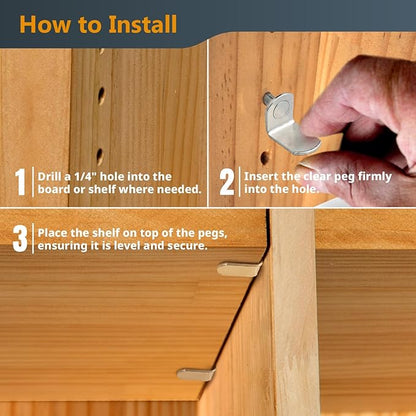 How to Install

1 Drill a 1/4" hole into the board or shelf where needed.

2 Insert the clear peg firmly into the hole.

3 Place the shelf on top of the pegs, ensuring it is level and secure.