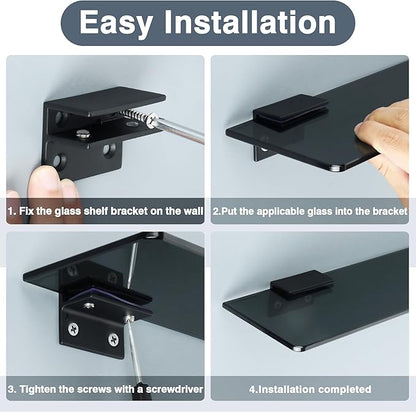 Easy Installation

1. Fix the glass shelf bracket on the wall

2.Put the applicable glass into the bracket

3. Tighten the screws with a screwdriver

4.Installation completed