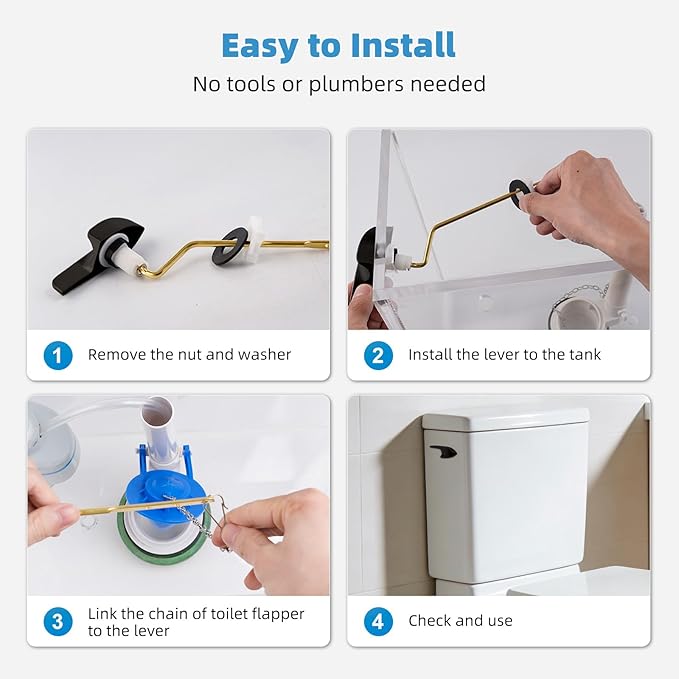 Easy to Install
No tools or plumbers needed

1 Remove the nut and washer

2 Install the lever to the tank

3 Link the chain of toilet flapper to the lever

4 Check and use