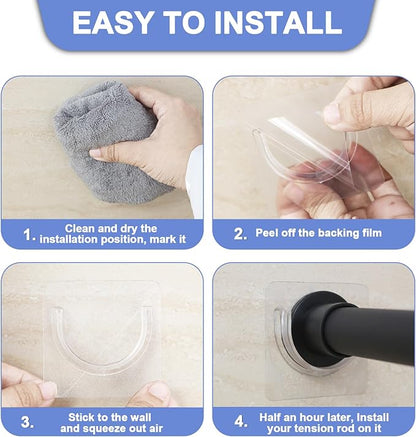 EASY TO INSTALL

1. Clean and dry the installation position, mark it

2. Peel off the backing film

3. Stick to the wall and squeeze out air

4. Half an hour later, Install your tension rod on it