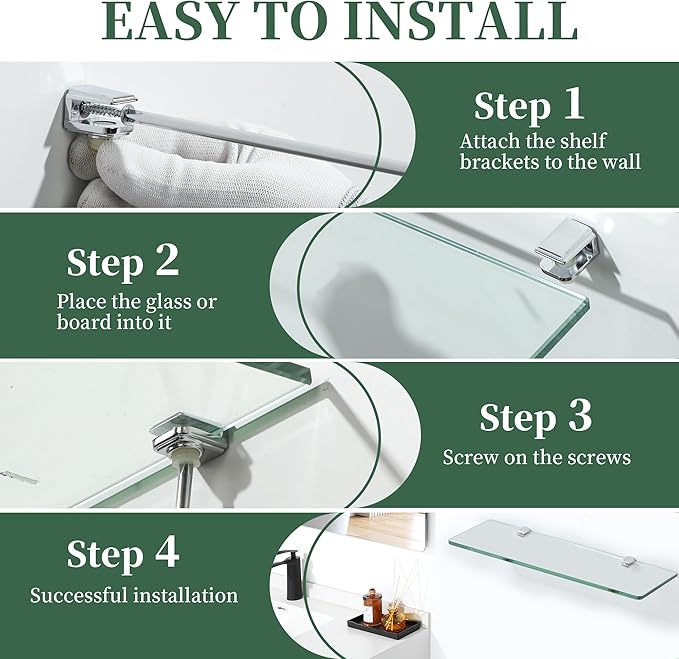 EASY TO INSTALL

Step 1
Attach the shelf brackets to the wall

Step 2
Place the glass or board into it

Step 3
Screw on the screws

Step 4
Successful installation