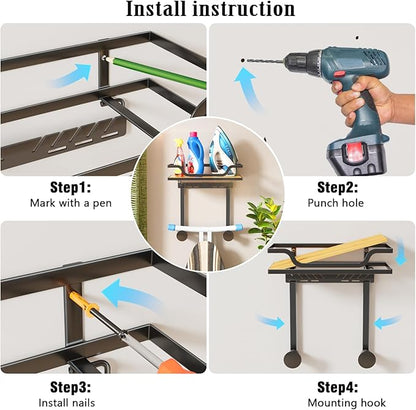 Install instruction

Step1:
Mark with a pen

Step2:
Punch hole

Step3:
Install nails

Step4:
Mounting hook