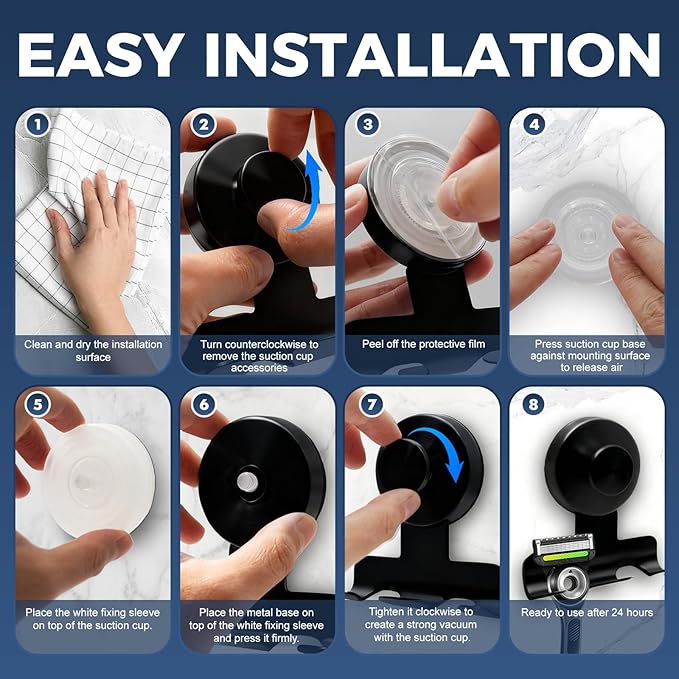 EASY INSTALLATION

1
Clean and dry the installation surface

2
Turn counterclockwise to remove the suction cup accessories

3
Peel off the protective film

4
Press suction cup base against mounting surface to release air

5
Place the white fixing sleeve on top of the suction cup.

6
Place the metal base on top of the white fixing sleeve and press it firmly.

7
Tighten it clockwise to create a strong vacuum with the suction cup.

8
Ready to use after 24 hours