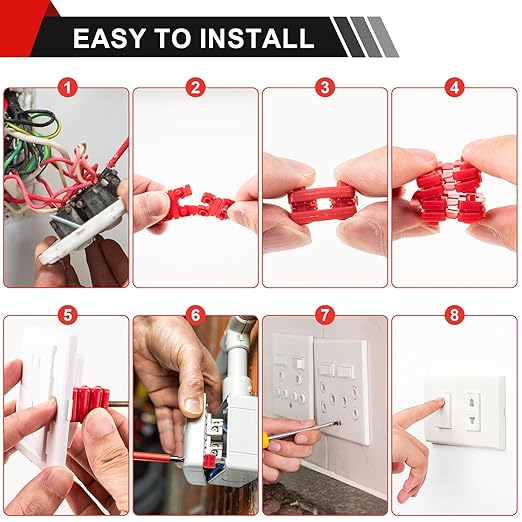 EASY TO INSTALL

1

2

3

4

5

6

7

8