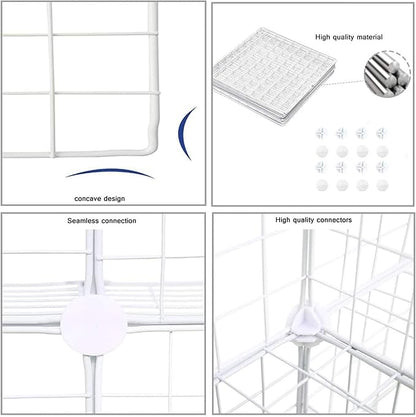 concave design

High quality material

Seamless connection

High quality connectors