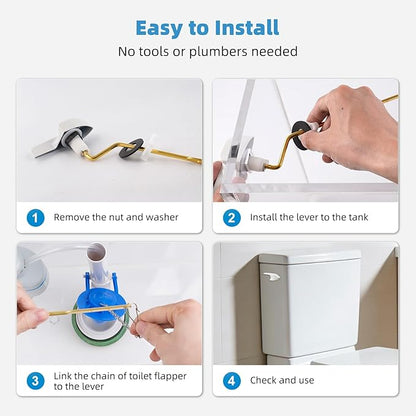 Easy to Install

No tools or plumbers needed

1 Remove the nut and washer

2 Install the lever to the tank

3 Link the chain of toilet flapper to the lever

4 Check and use