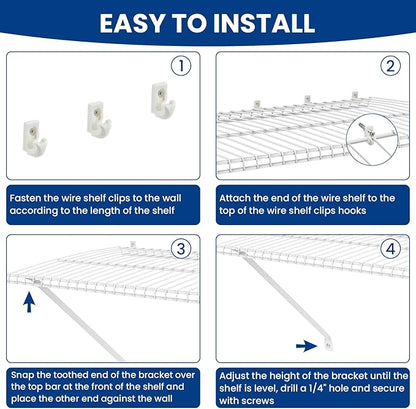 EASY TO INSTALL

1

Fasten the wire shelf clips to the wall according to the length of the shelf

2

Attach the end of the wire shelf to the top of the wire shelf clips hooks

3

Snap the toothed end of the bracket over the top bar at the front of the shelf and place the other end against the wall

4

Adjust the height of the bracket until the shelf is level, drill a 1/4" hole and secure with screws