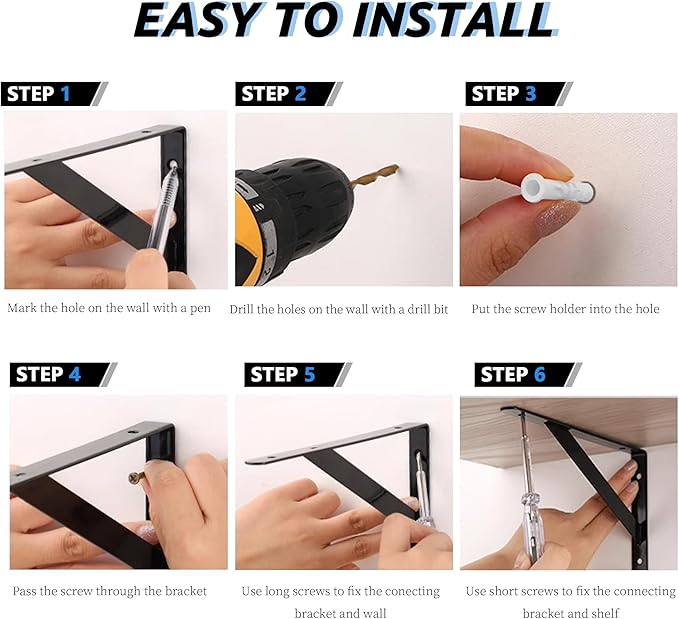 EASY TO INSTALL

STEP 1

Mark the hole on the wall with a pen

STEP 2

Drill the holes on the wall with a drill bit

STEP 3

Put the screw holder into the hole

STEP 4

Pass the screw through the bracket

STEP 5

Use long screws to fix the conecting bracket and wall

STEP 6

Use short screws to fix the connecting bracket and shelf