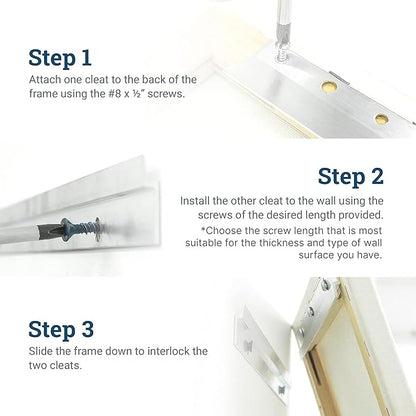 Step 1

Attach one cleat to the back of the frame using the #8 x ½″ screws.

Step 2

Install the other cleat to the wall using the screws of the desired length provided.

*Choose the screw length that is most suitable for the thickness and type of wall surface you have.

Step 3

Slide the frame down to interlock the two cleats.