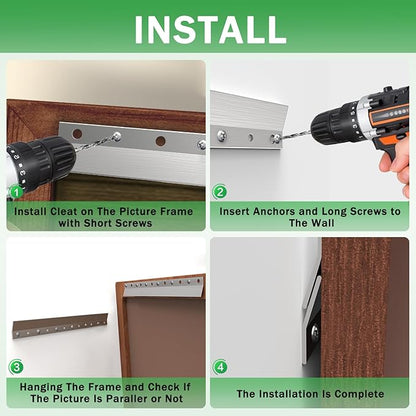 INSTALL

1
Install Cleat on The Picture Frame with Short Screws

2
Insert Anchors and Long Screws to The Wall

3
Hanging The Frame and Check If The Picture Is Paraller or Not

4
The Installation Is Complete