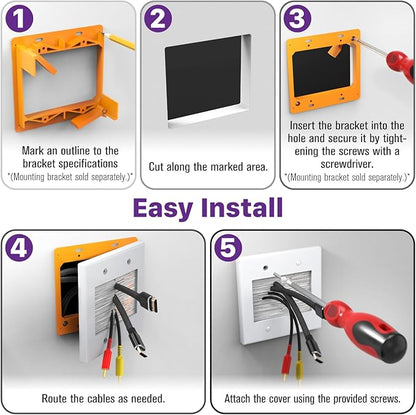 1

Mark an outline to the bracket specifications
*(Mounting bracket sold separately.)*

2

Cut along the marked area.

3

Insert the bracket into the hole and secure it by tightening the screws with a screwdriver.
*(Mounting bracket sold separately.)*

Easy Install

4

Route the cables as needed.

5

Attach the cover using the provided screws.