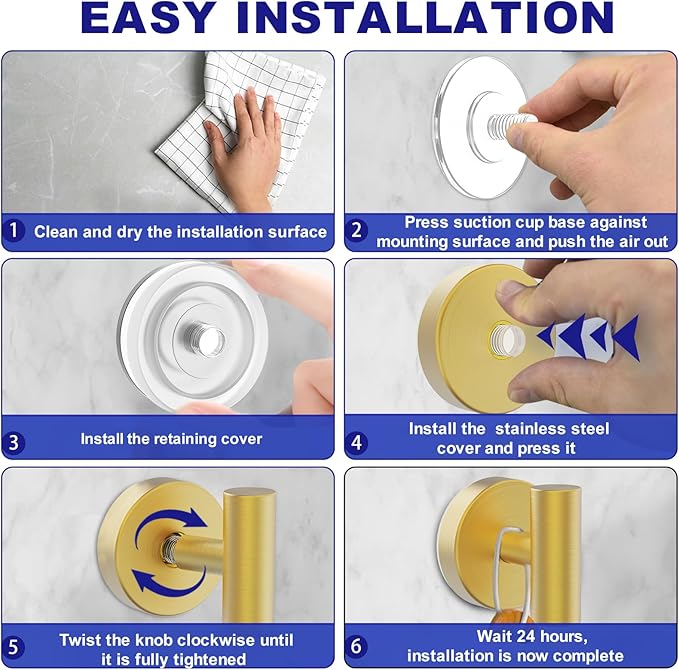 EASY INSTALLATION

1 Clean and dry the installation surface

2 Press suction cup base against mounting surface and push the air out

3 Install the retaining cover

4 Install the  stainless steel cover and press it

5 Twist the knob clockwise until it is fully tightened

6 Wait 24 hours, installation is now complete