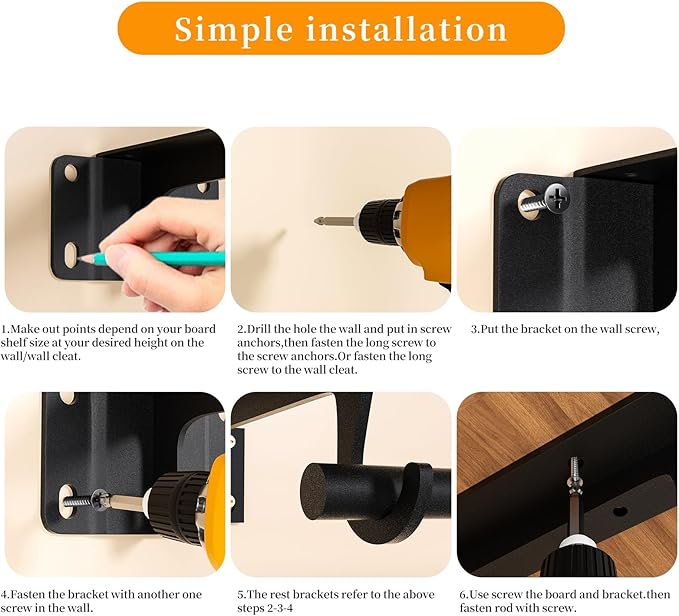 Simple installation

1.Make out points depend on your board shelf size at your desired height on the wall/wall cleat.

2.Drill the hole the wall and put in screw anchors,then fasten the long screw to the screw anchors.Or fasten the long screw to the wall cleat.

3.Put the bracket on the wall screw,

4.Fasten the bracket with another one screw in the wall.

5.The rest brackets refer to the above steps 2-3-4

6.Use screw the board and bracket.then fasten rod with screw.