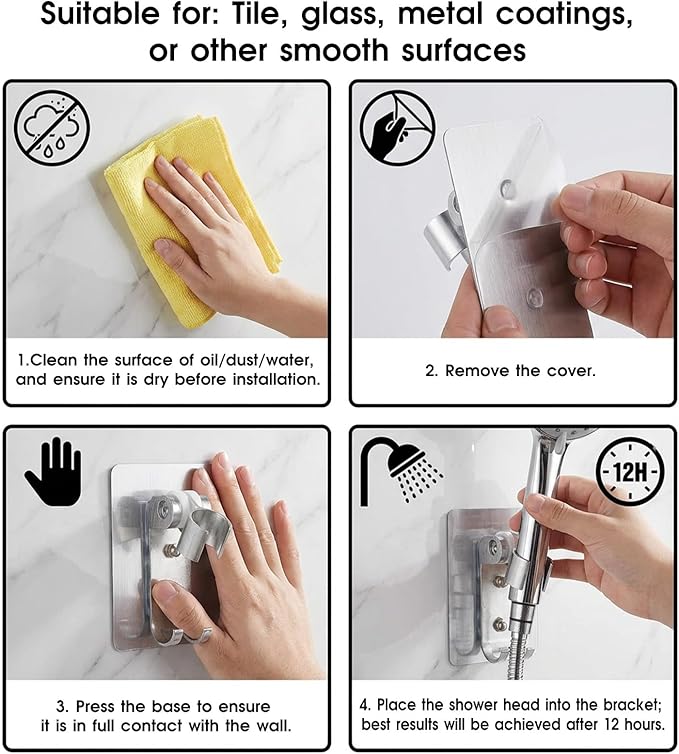 Suitable for: Tile, glass, metal coatings, or other smooth surfaces

1.Clean the surface of oil/dust/water, and ensure it is dry before installation.

2. Remove the cover.

3. Press the base to ensure it is in full contact with the wall.

12H

4. Place the shower head into the bracket; best results will be achieved after 12 hours.