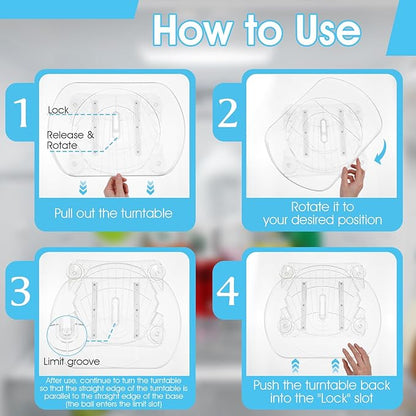 How to Use

1

Lock

Release & Rotate

Pull out the turntable

2

Rotate it to your desired position

3

Limit groove

After use, continue to turn the turntable so that the straight edge of the turntable is parallel to the straight edge of the base (the ball enters the limit slot)

4

Push the turntable back into the "Lock" slot