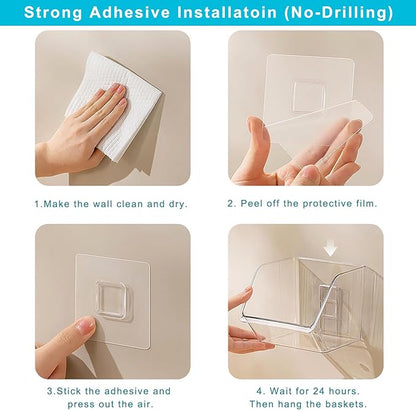 Strong Adhesive Installatoin (No-Drilling)

1.Make the wall clean and dry.

2. Peel off the protective film.

3.Stick the adhesive and press out the air.

4. Wait for 24 hours. Then hang the baskets.