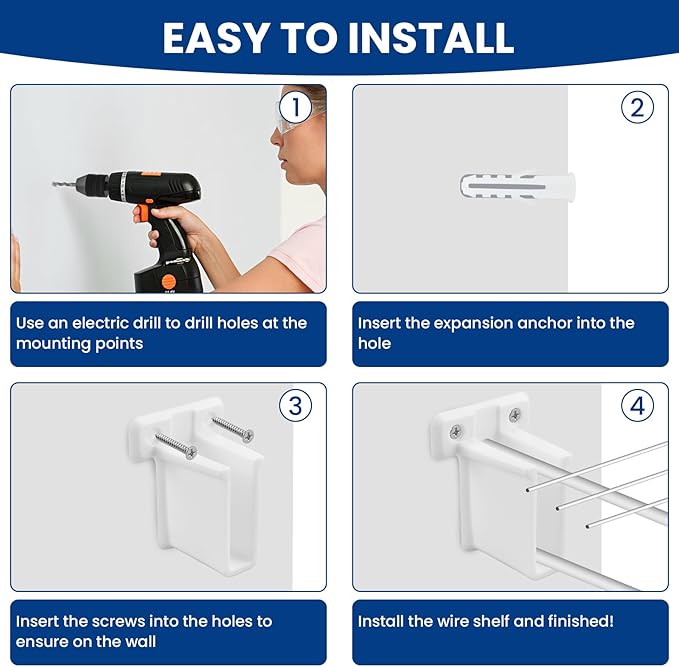 EASY TO INSTALL

1

Use an electric drill to drill holes at the mounting points

2

Insert the expansion anchor into the hole

3

Insert the screws into the holes to ensure on the wall

4

Install the wire shelf and finished!