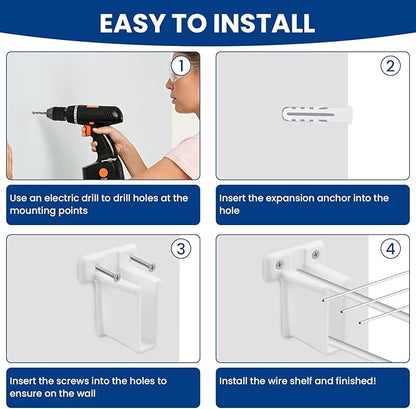 EASY TO INSTALL

1

Use an electric drill to drill holes at the mounting points

2

Insert the expansion anchor into the hole

3

Insert the screws into the holes to ensure on the wall

4

Install the wire shelf and finished!