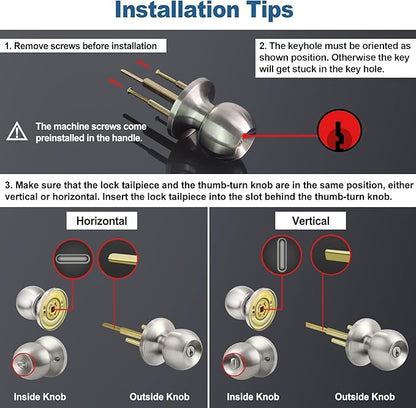 Installation Tips

1. Remove screws before installation

2. The keyhole must be oriented as shown position. Otherwise the key will get stuck in the key hole.

The machine screws come preinstalled in the handle.

3. Make sure that the lock tailpiece and the thumb-turn knob are in the same position, either vertical or horizontal. Insert the lock tailpiece into the slot behind the thumb-turn knob.

Horizontal

Inside Knob

Outside Knob

Vertical

Inside Knob

Outside Knob