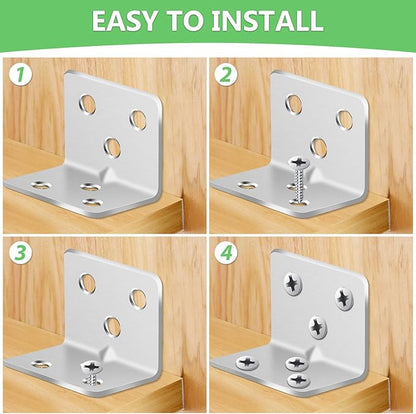 EASY TO INSTALL

1

2

3

4