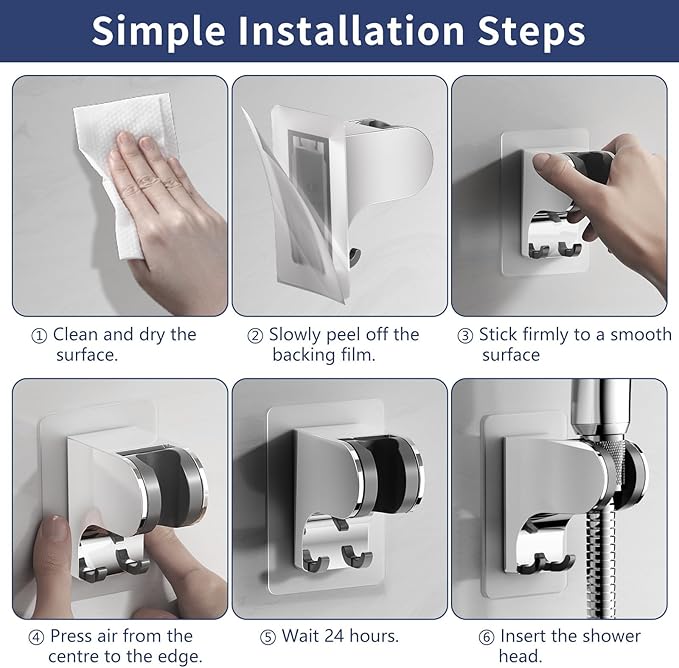 Simple Installation Steps

① Clean and dry the surface.

② Slowly peel off the backing film.

③ Stick firmly to a smooth surface

④ Press air from the centre to the edge.

⑤ Wait 24 hours.

⑥ Insert the shower head.