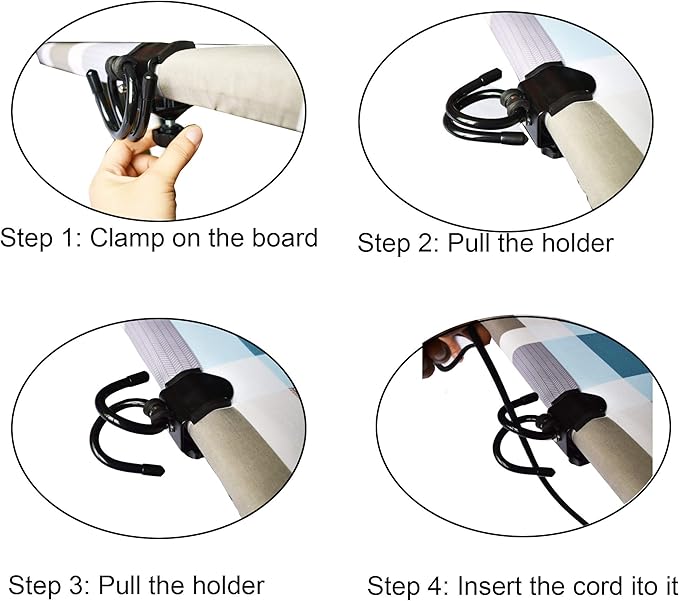 Step 1: Clamp on the board

Step 2: Pull the holder

Step 3: Pull the holder

Step 4: Insert the cord ito it